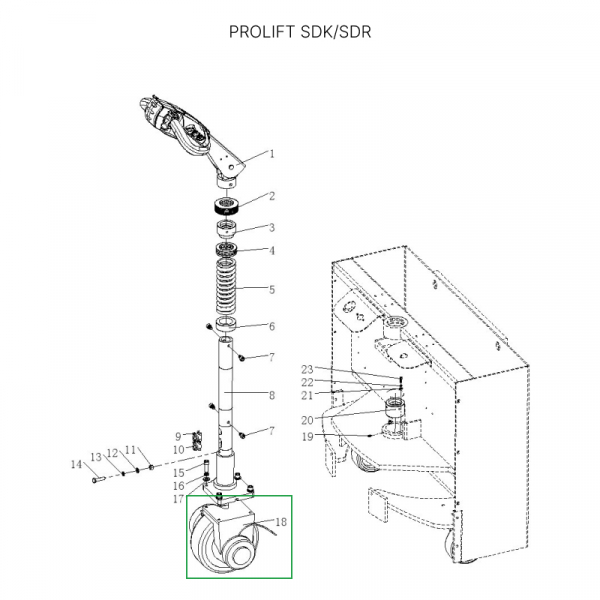 PROLIFT SDK/SDR

1
2
3
4
5
6
7
8
7
9
10
14
13
12
11
15
16
17
18
23
22
21
20
19