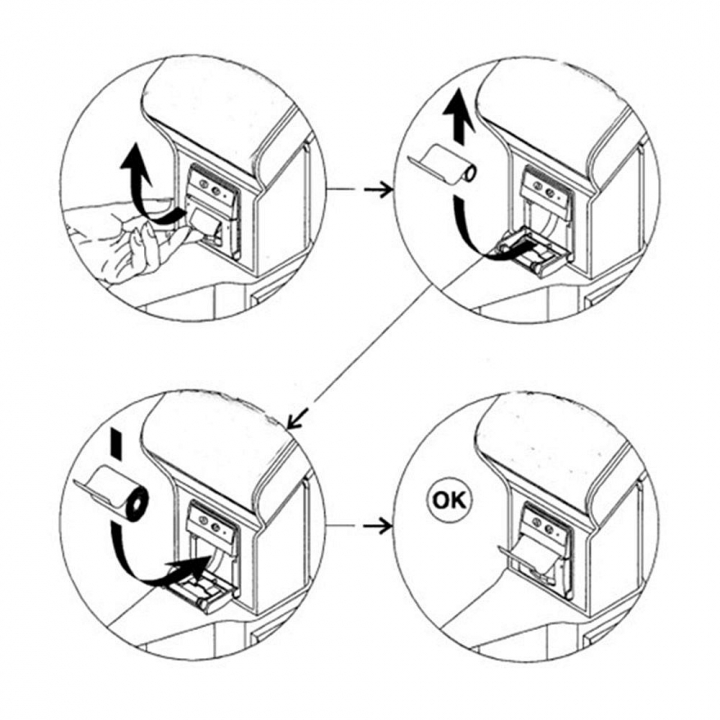 OK